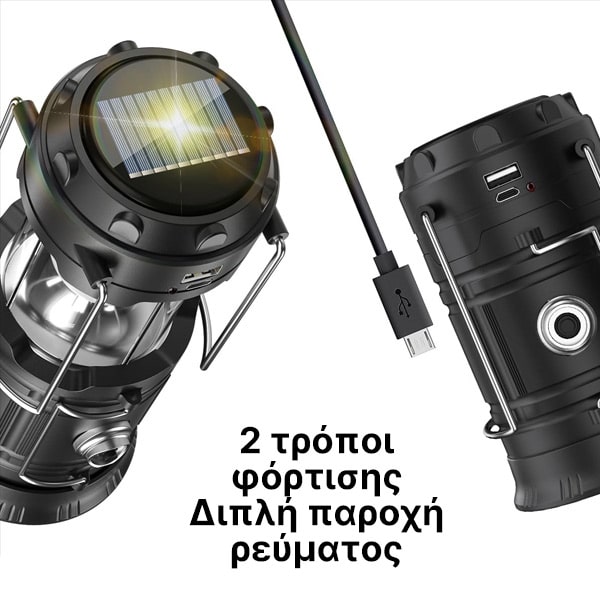 2 τρόποι φόρτισης
Διπλή παροχή ρεύματος